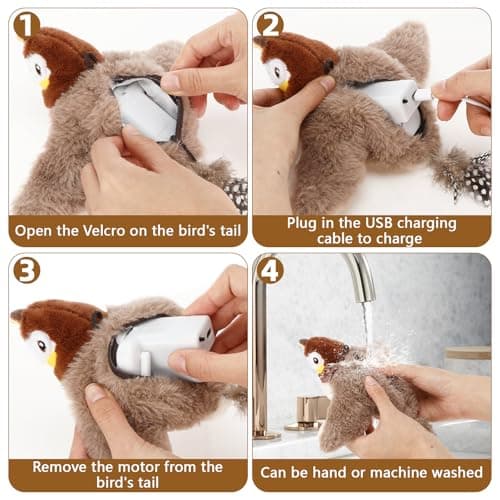 1

Open the Velcro on the bird's tail

2

Plug in the USB charging cable to charge

3

Remove the motor from the bird's tail

4

Can be hand or machine washed