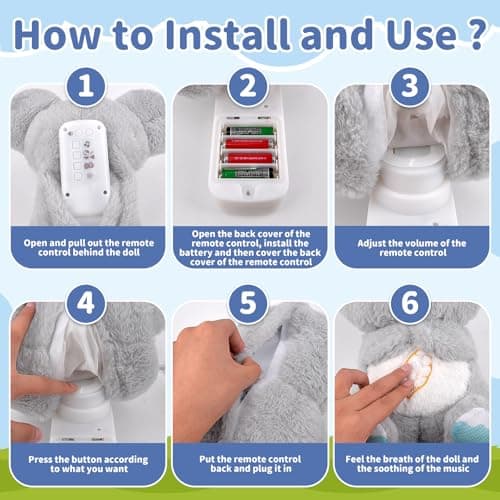 How to Install and Use ?

1

Open and pull out the remote control behind the doll

2

Open the back cover of the remote control, install the battery and then cover the back cover of the remote control

3

Adjust the volume of the remote control

4

Press the button according to what you want

5

Put the remote control back and plug it in

6

Feel the breath of the doll and the soothing of the music